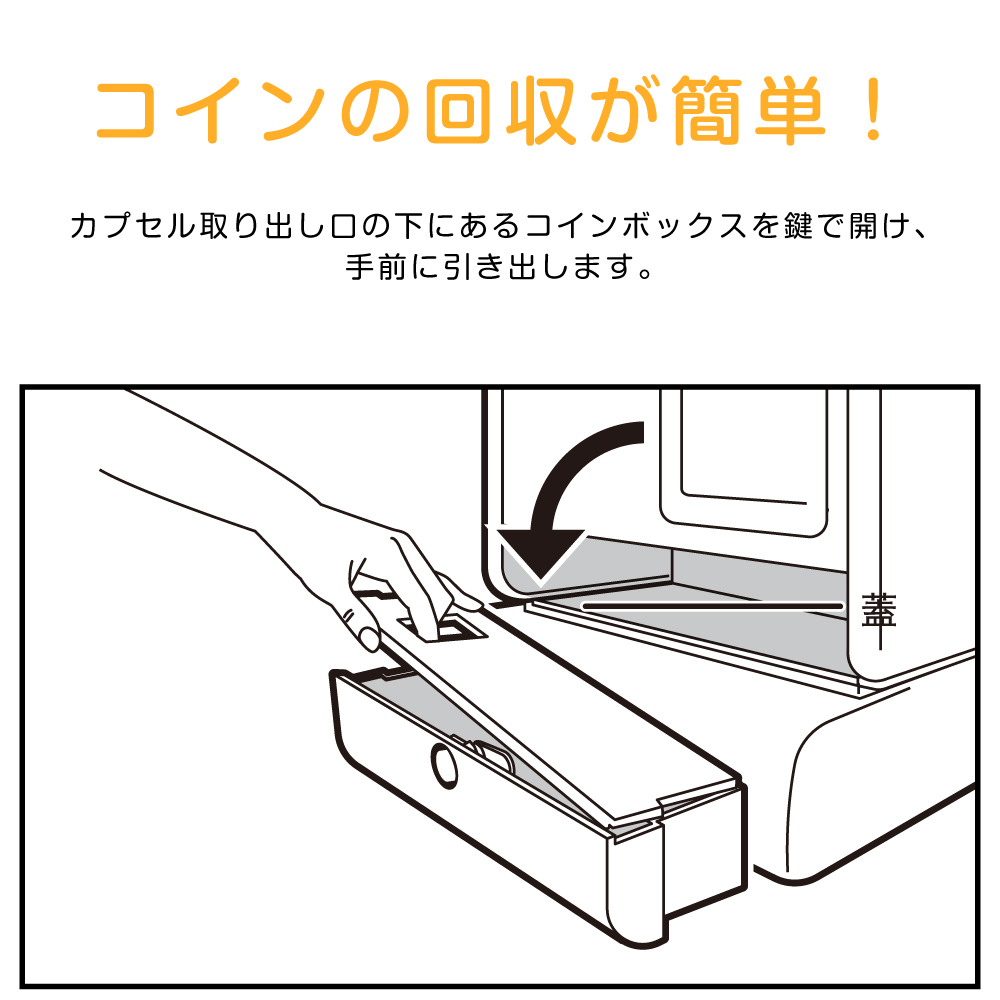 コインの回収が簡単！

カプセル取り出し口の下にあるコインボックスを鍵で開け、手前に引き出します。

蓋